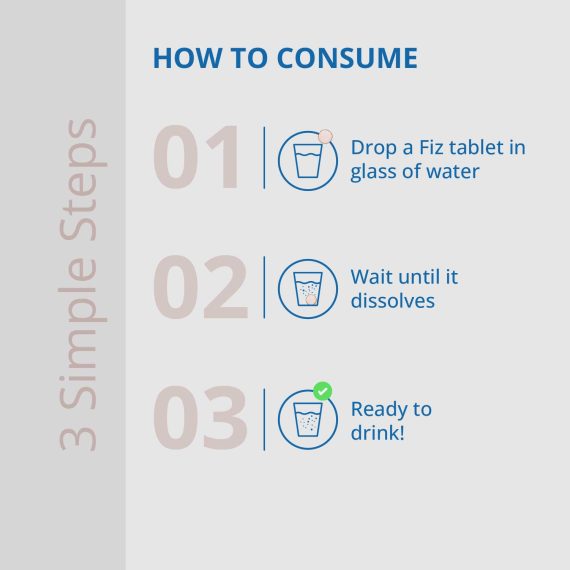 3 Simple Steps

HOW TO CONSUME

01 Drop a Fiz tablet in glass of water

02 Wait until it dissolves

03 Ready to drink!